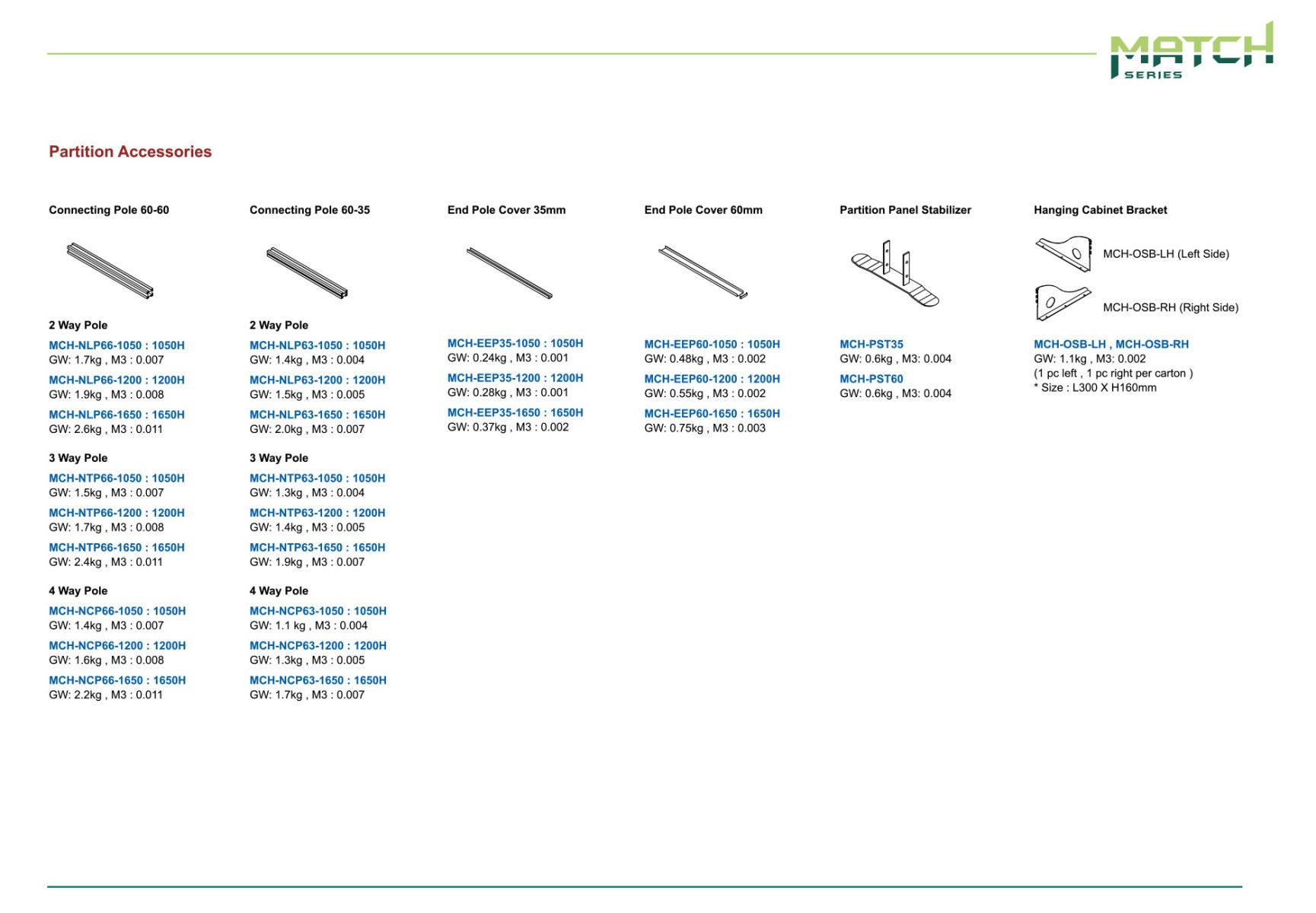 MATCH SERIES

Partition Accessories

Connecting Pole 60-60

2 Way Pole
MCH-NLP66-1050 : 1050H
GW: 1.7kg , M3 : 0.007
MCH-NLP66-1200 : 1200H
GW: 1.9kg , M3 : 0.008
MCH-NLP66-1650 : 1650H
GW: 2.6kg , M3 : 0.011

3 Way Pole
MCH-NTP66-1050 : 1050H
GW: 1.5kg , M3 : 0.007
MCH-NTP66-1200 : 1200H
GW: 1.7kg , M3 : 0.008
MCH-NTP66-1650 : 1650H
GW: 2.4kg , M3 : 0.011

4 Way Pole
MCH-NCP66-1050 : 1050H
GW: 1.4kg , M3 : 0.007
MCH-NCP66-1200 : 1200H
GW: 1.6kg , M3 : 0.008
MCH-NCP66-1650 : 1650H
GW: 2.2kg , M3 : 0.011

Connecting Pole 60-35

2 Way Pole
MCH-NLP63-1050 : 1050H
GW: 1.4kg , M3 : 0.004
MCH-NLP63-1200 : 1200H
GW: 1.5kg , M3 : 0.005
MCH-NLP63-1650 : 1650H
GW: 2.0kg , M3 : 0.007

3 Way Pole
MCH-NTP63-1050 : 1050H
GW: 1.3kg , M3 : 0.004
MCH-NTP63-1200 : 1200H
GW: 1.4kg , M3 : 0.005
MCH-NTP63-1650 : 1650H
GW: 1.9kg , M3 : 0.007

4 Way Pole
MCH-NCP63-1050 : 1050H
GW: 1.1 kg , M3 : 0.004
MCH-NCP63-1200 : 1200H
GW: 1.3kg , M3 : 0.005
MCH-NCP63-1650 : 1650H
GW: 1.7kg , M3 : 0.007

End Pole Cover 35mm

MCH-EEP35-1050 : 1050H
GW: 0.24kg , M3 : 0.001
MCH-EEP35-1200 : 1200H
GW: 0.28kg , M3 : 0.001
MCH-EEP35-1650 : 1650H
GW: 0.37kg , M3 : 0.002

End Pole Cover 60mm

MCH-EEP60-1050 : 1050H
GW: 0.48kg , M3 : 0.002
MCH-EEP60-1200 : 1200H
GW: 0.55kg , M3 : 0.002
MCH-EEP60-1650 : 1650H
GW: 0.75kg , M3 : 0.003

Partition Panel Stabilizer

MCH-PST35
GW: 0.6kg , M3: 0.004
MCH-PST60
GW: 0.6kg , M3: 0.004

Hanging Cabinet Bracket

MCH-OSB-LH (Left Side)
MCH-OSB-RH (Right Side)

MCH-OSB-LH , MCH-OSB-RH
GW: 1.1kg , M3: 0.002
(1 pc left , 1 pc right per carton )
* Size : L300 X H160mm